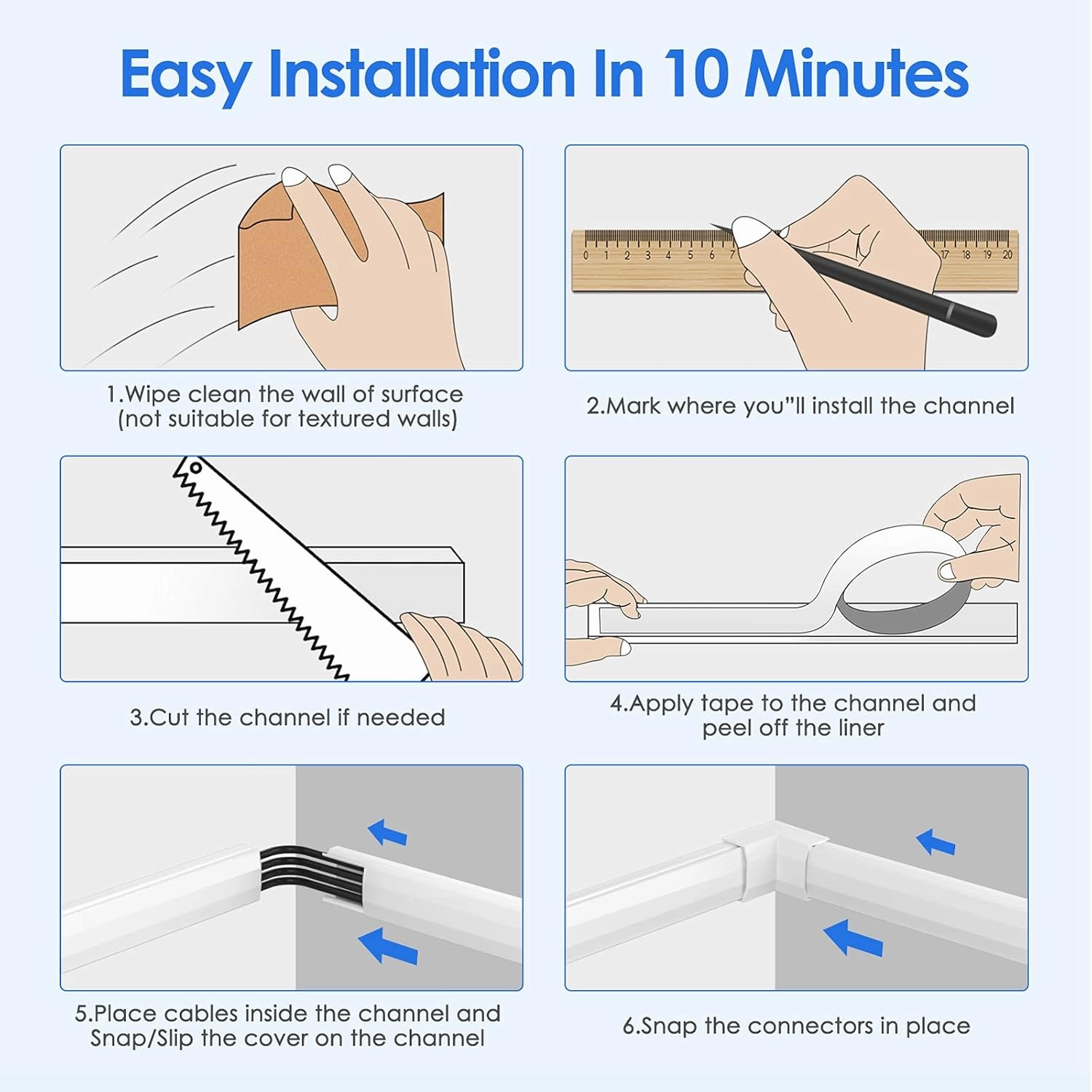 Easy Installation In 10 Minutes

0 1 2 3 4 5 6 7 17 18 19 20

1.Wipe clean the wall of surface (not suitable for textured walls)

2.Mark where you"ll install the channel

3.Cut the channel if needed

4.Apply tape to the channel and peel off the liner

5.Place cables inside the channel and Snap/Slip the cover on the channel

6.Snap the connectors in place