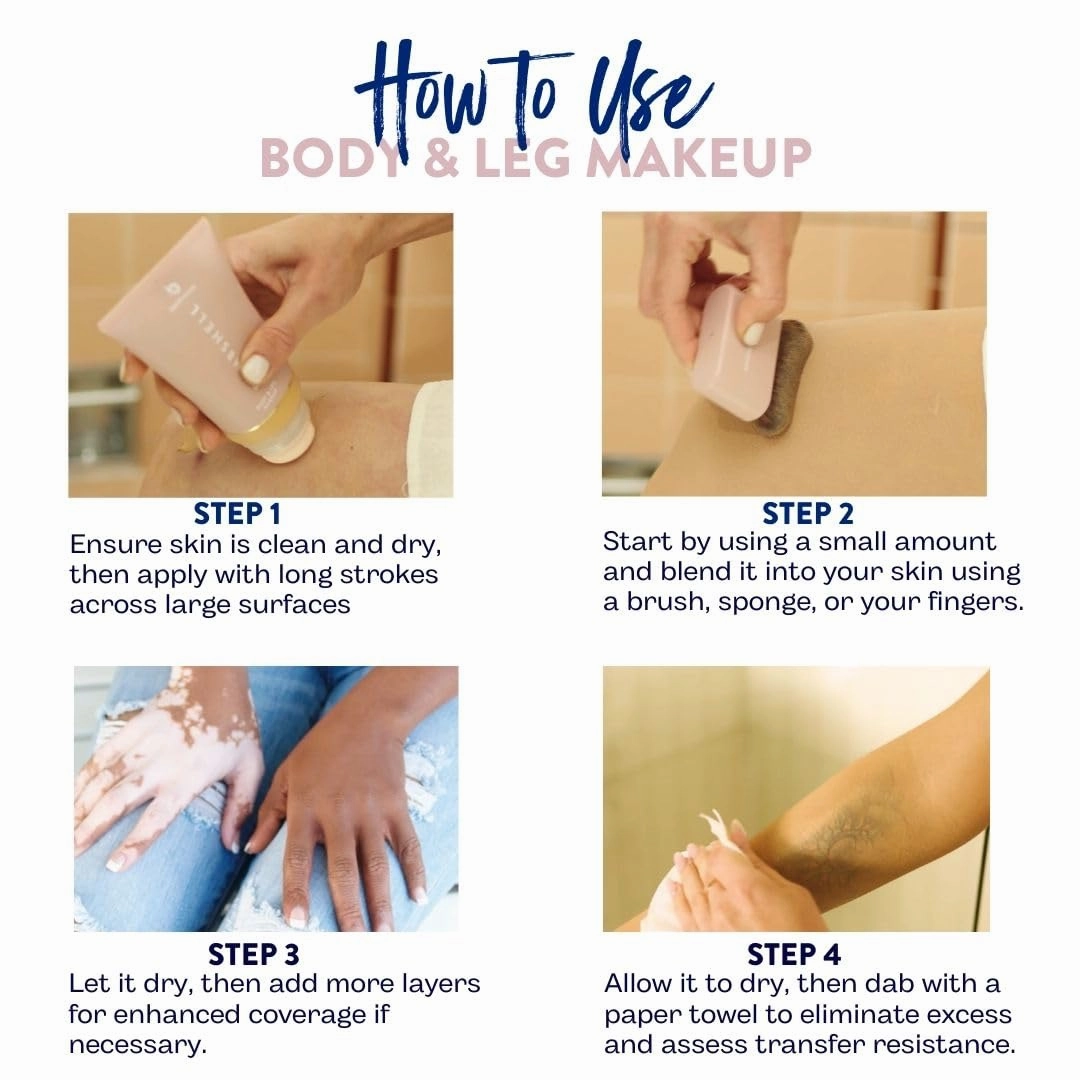 How to Use
BODY & LEG MAKEUP

STEP 1
Ensure skin is clean and dry, then apply with long strokes across large surfaces

STEP 2
Start by using a small amount and blend it into your skin using a brush, sponge, or your fingers.

STEP 3
Let it dry, then add more layers for enhanced coverage if necessary.

STEP 4
Allow it to dry, then dab with a paper towel to eliminate excess and assess transfer resistance.