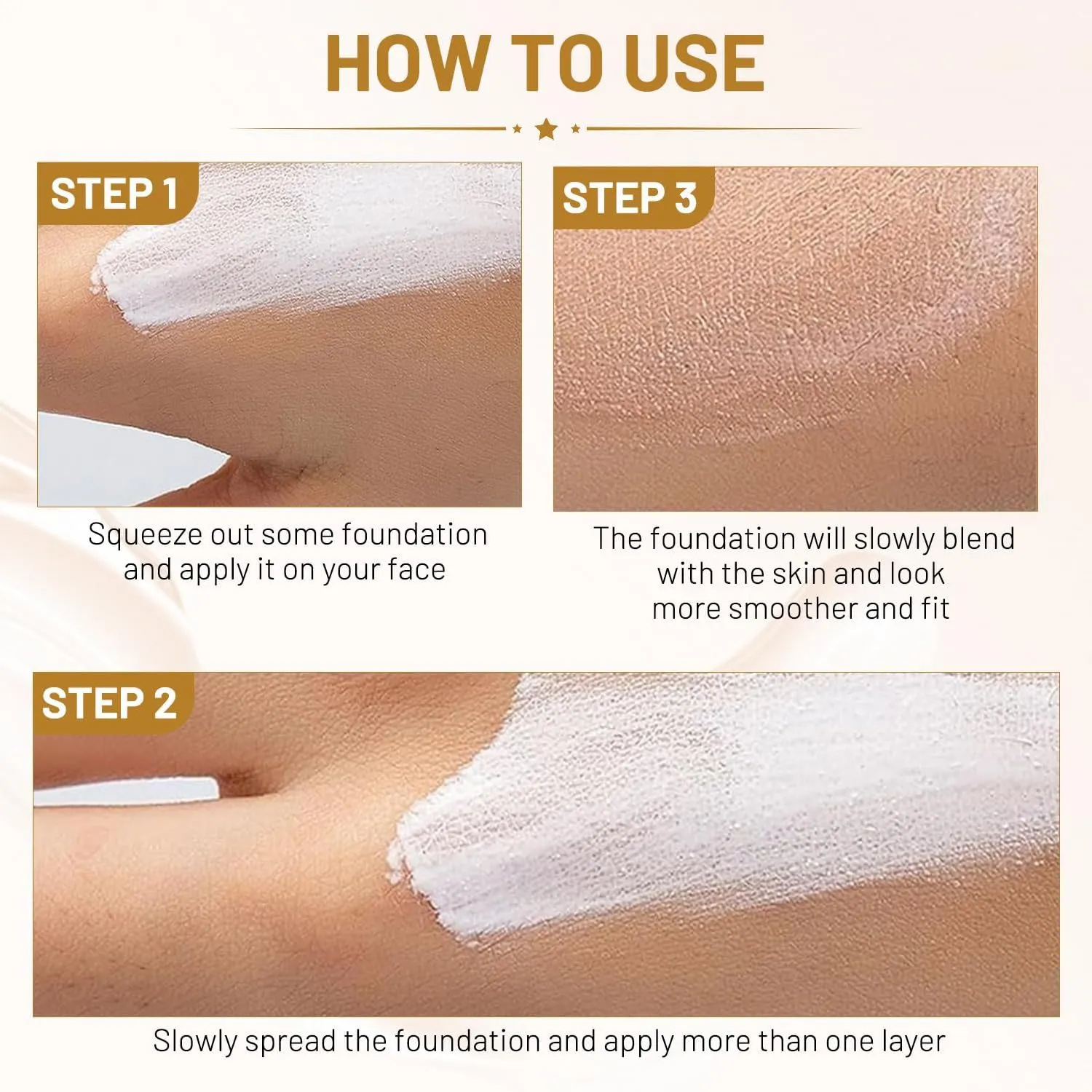 HOW TO USE

STEP 1

Squeeze out some foundation and apply it on your face

STEP 3

The foundation will slowly blend with the skin and look more smoother and fit

STEP 2

Slowly spread the foundation and apply more than one layer